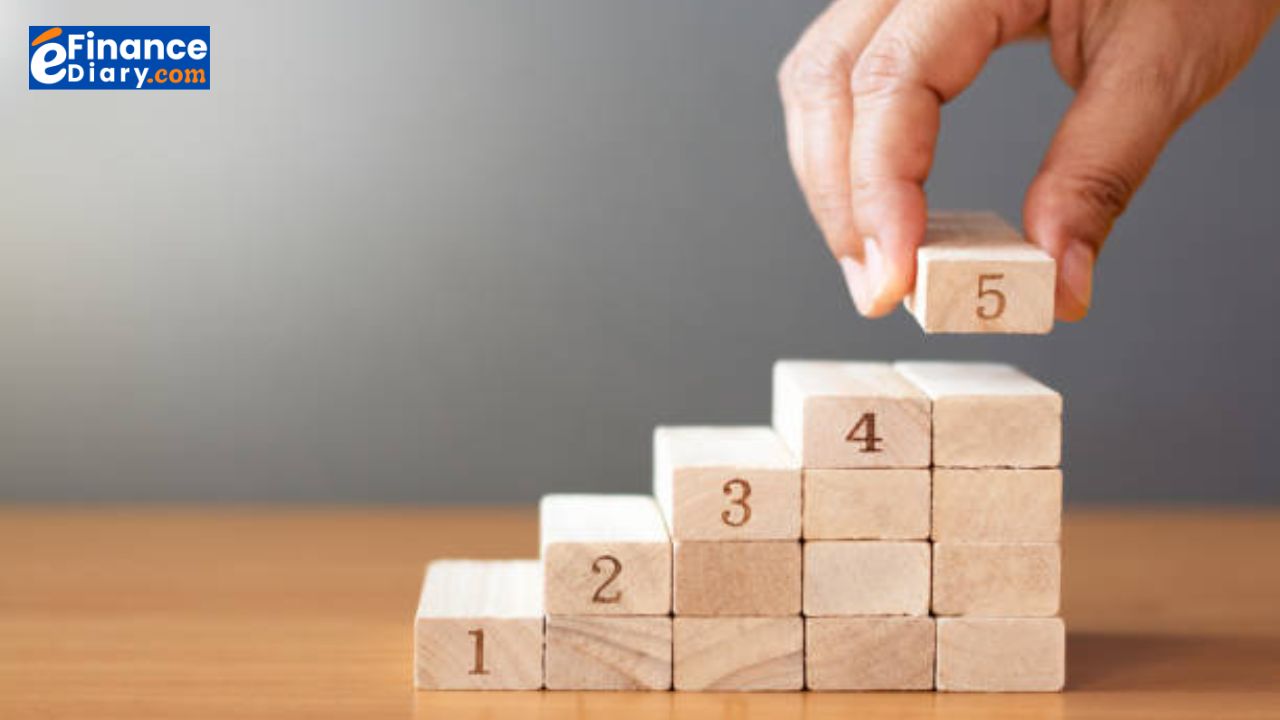 eFinance Diary.com

5

4

3

2

1